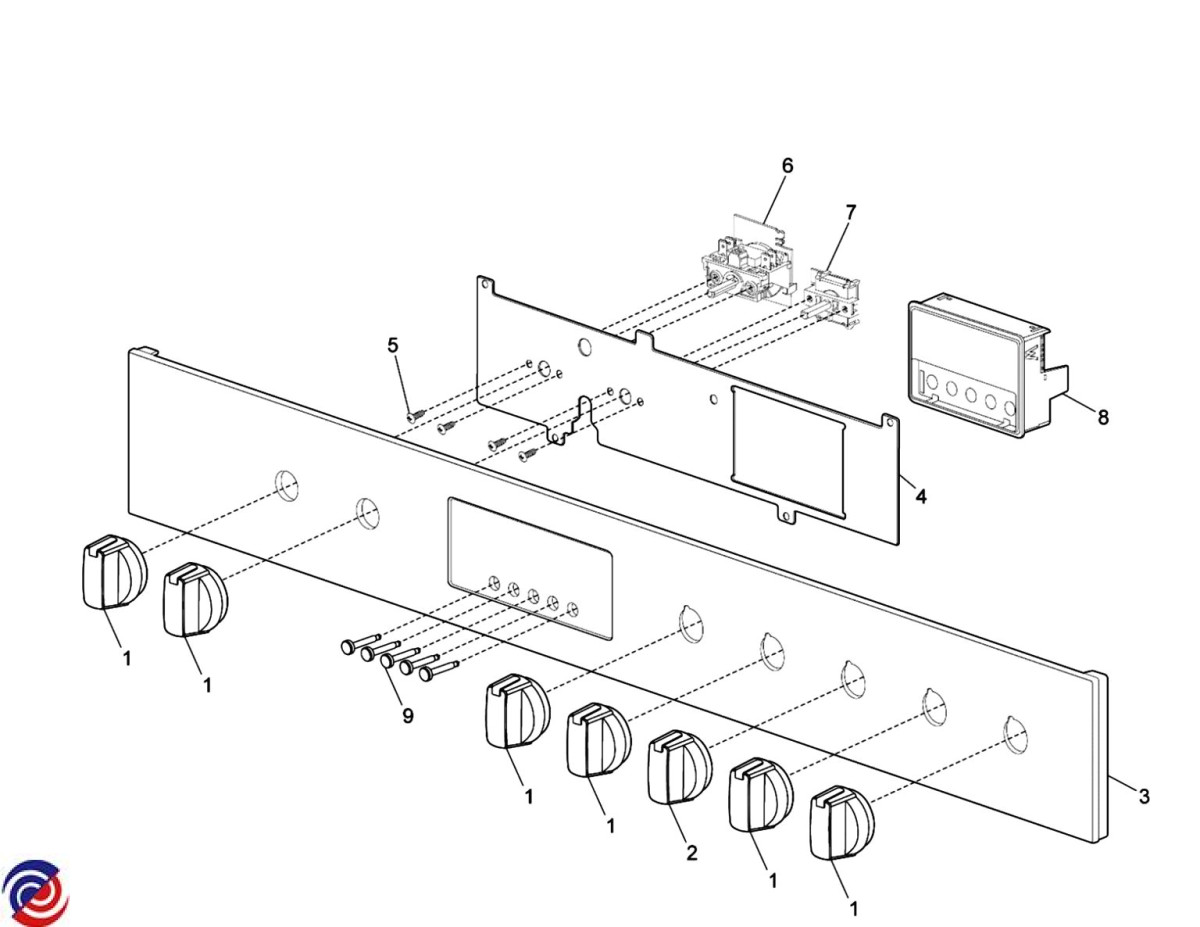 6
7
5
8
4
1
1
9
1
1
2
1
1
3